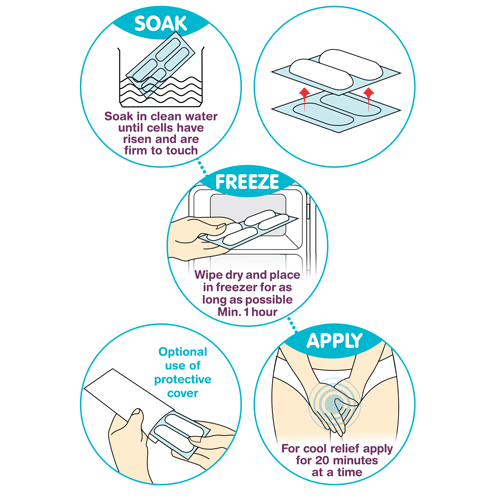 SOAK

Soak in clean water until cells have risen and are firm to touch

FREEZE

Wipe dry and place in freezer for as long as possible Min. 1 hour

Optional use of protective cover

APPLY

For cool relief apply for 20 minutes at a time