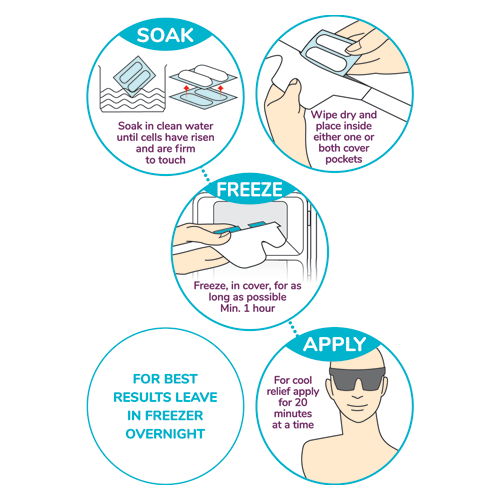 SOAK

Soak in clean water until cells have risen and are firm to touch

Wipe dry and place inside either one or both cover pockets

FREEZE

Freeze, in cover, for as long as possible Min. 1 hour

APPLY

For cool relief apply for 20 minutes at a time

FOR BEST RESULTS LEAVE IN FREEZER OVERNIGHT