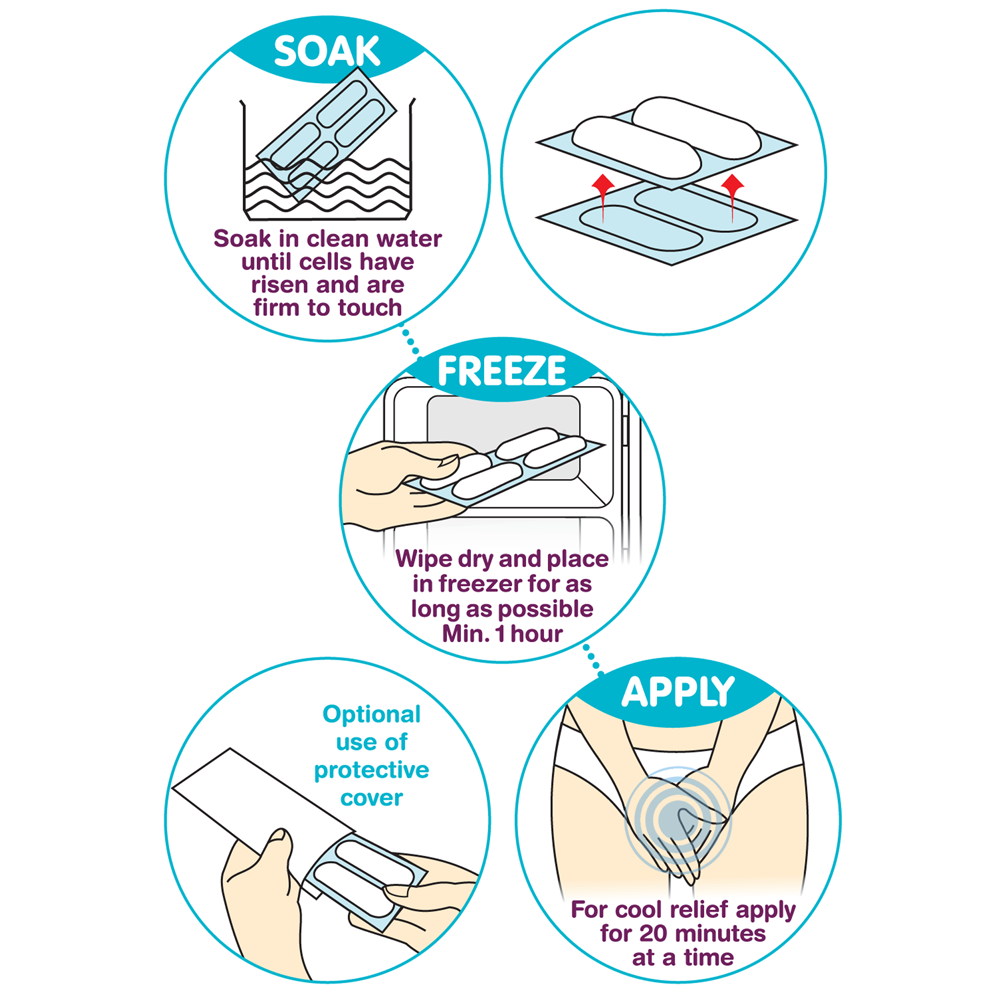 SOAK

Soak in clean water until cells have risen and are firm to touch

FREEZE

Wipe dry and place in freezer for as long as possible Min. 1 hour

Optional use of protective cover

APPLY

For cool relief apply for 20 minutes at a time