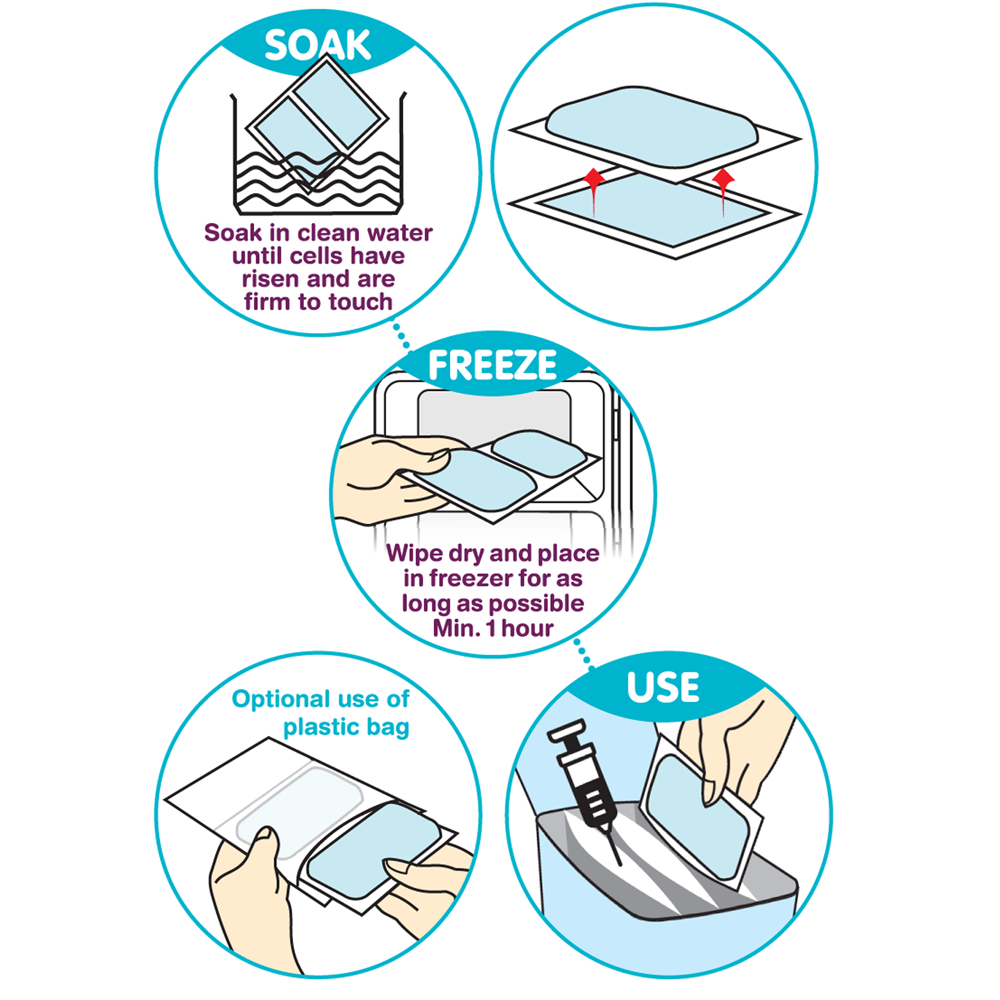 SOAK

Soak in clean water until cells have risen and are firm to touch

FREEZE

Wipe dry and place in freezer for as long as possible Min. 1 hour

Optional use of plastic bag

USE